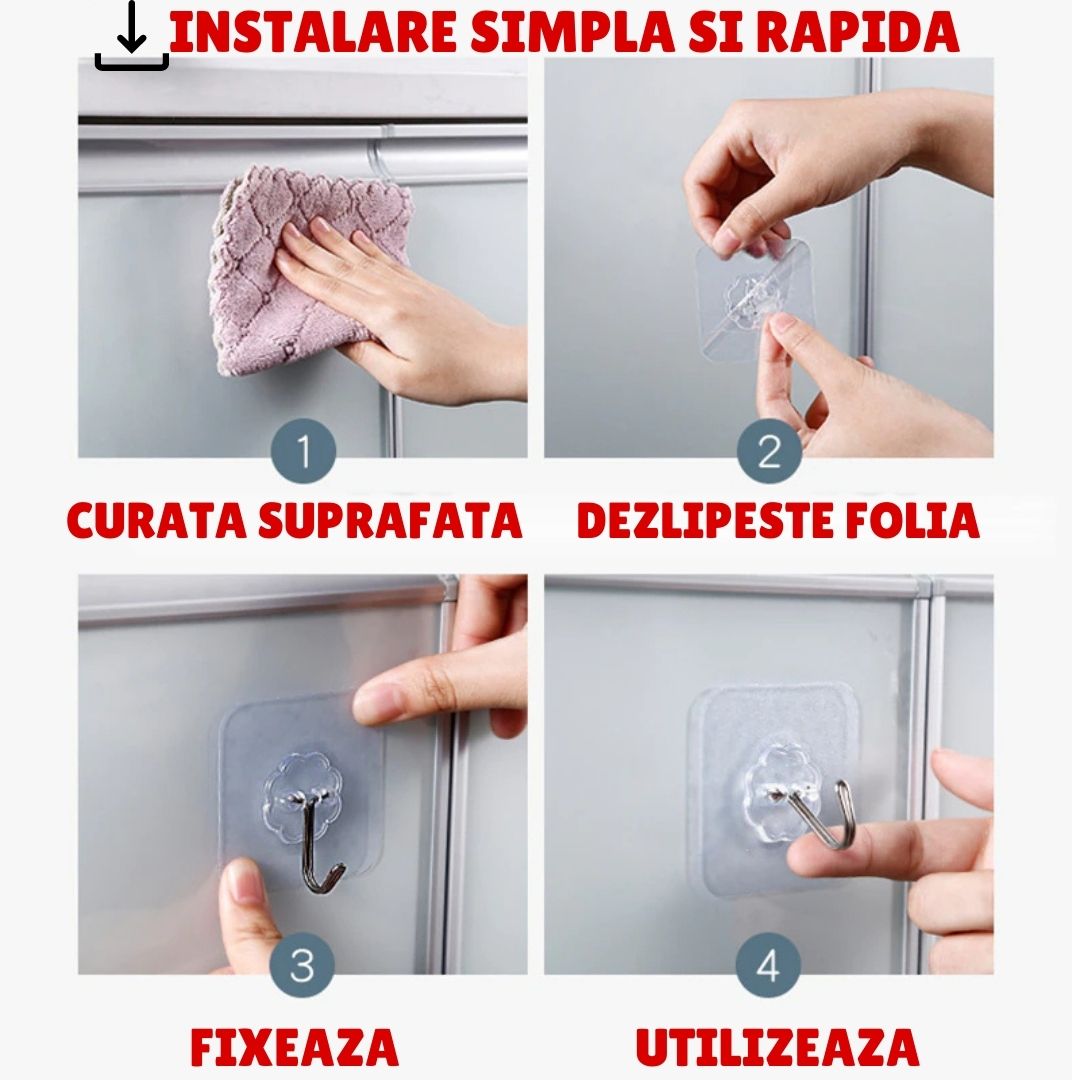 INSTALARE SIMPLA SI RAPIDA

1

CURATA SUPRAFATA

2

DEZLIPESTE FOLIA

3

FIXEAZA

4

UTILIZEAZA