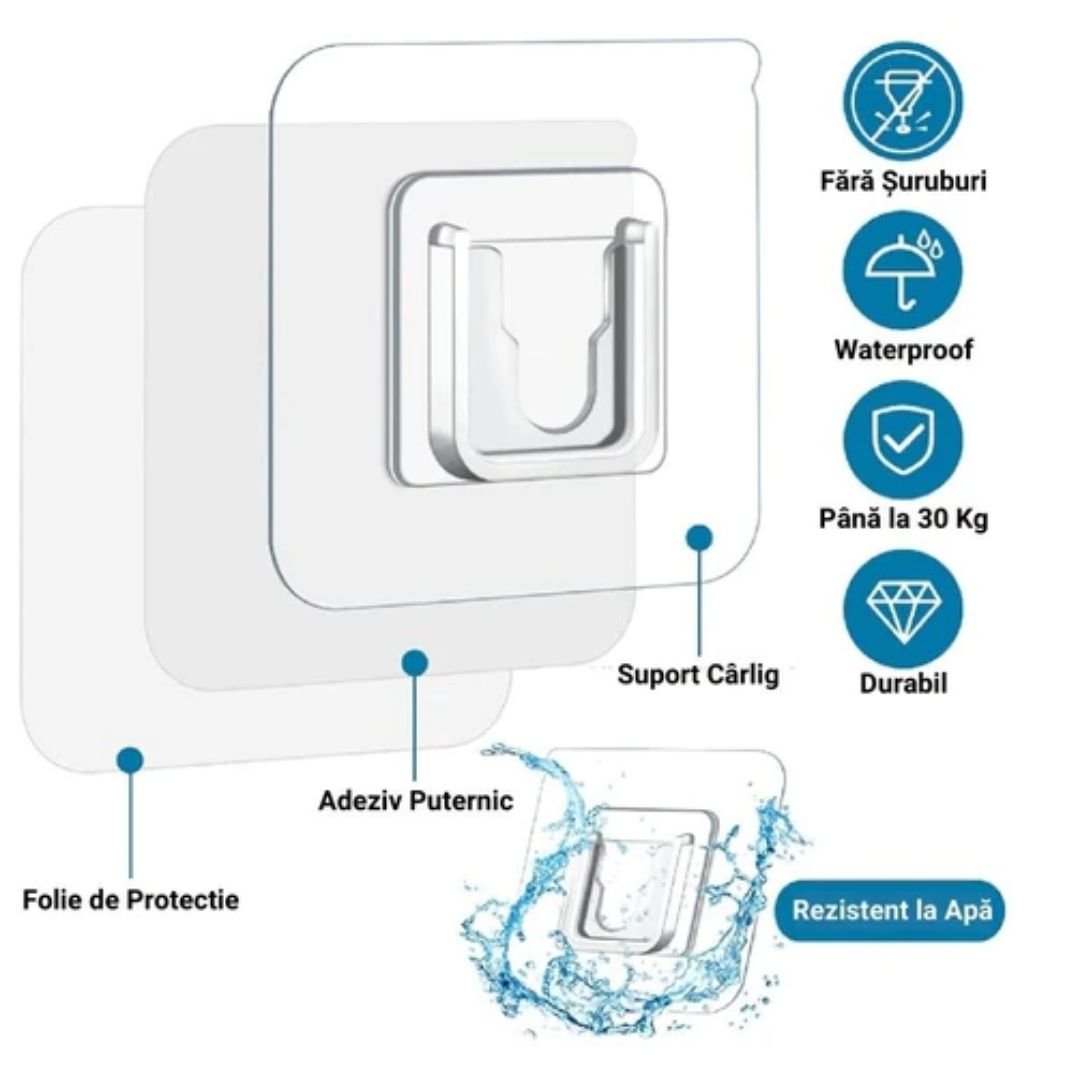 Fără Șuruburi

Waterproof

Până la 30 Kg

Durabil

Suport Cârlig

Adeziv Puternic

Folie de Protectie

Rezistent la Apă