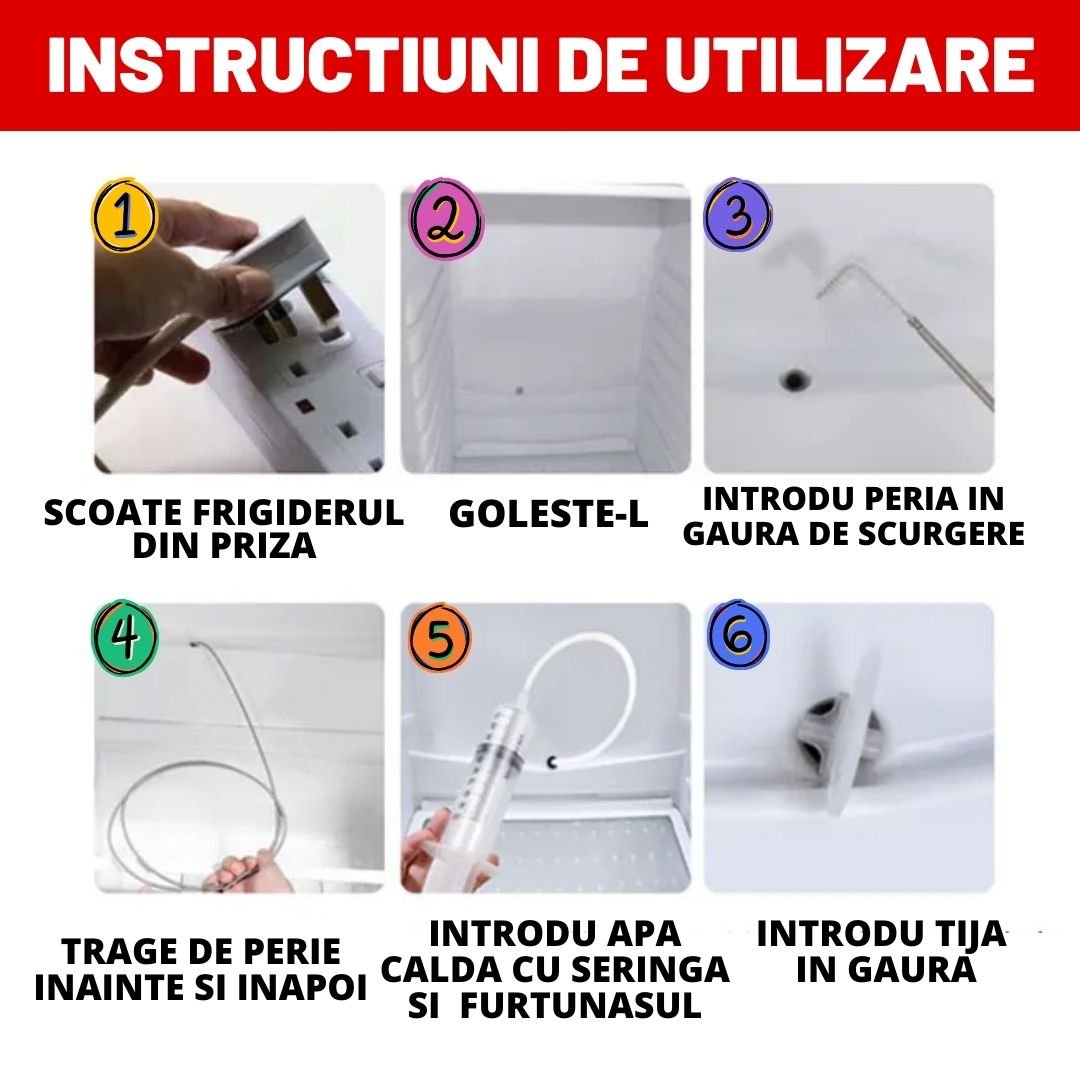 INSTRUCTIUNI DE UTILIZARE

1

SCOATE FRIGIDERUL DIN PRIZA

2

GOLESTE-L

3

INTRODU PERIA IN GAURA DE SCURGERE

4

TRAGE DE PERIE INAINTE SI INAPOI

5

INTRODU APA CALDA CU SERINGA SI FURTUNASUL

6

INTRODU TIJA IN GAURA