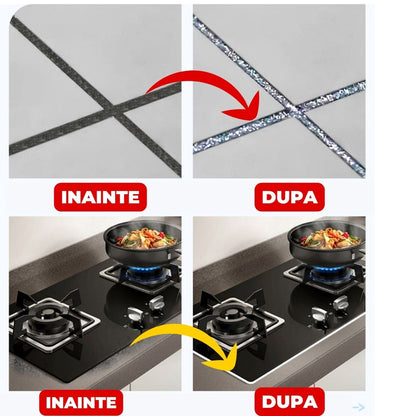 INAINTE

DUPA

INAINTE

DUPA