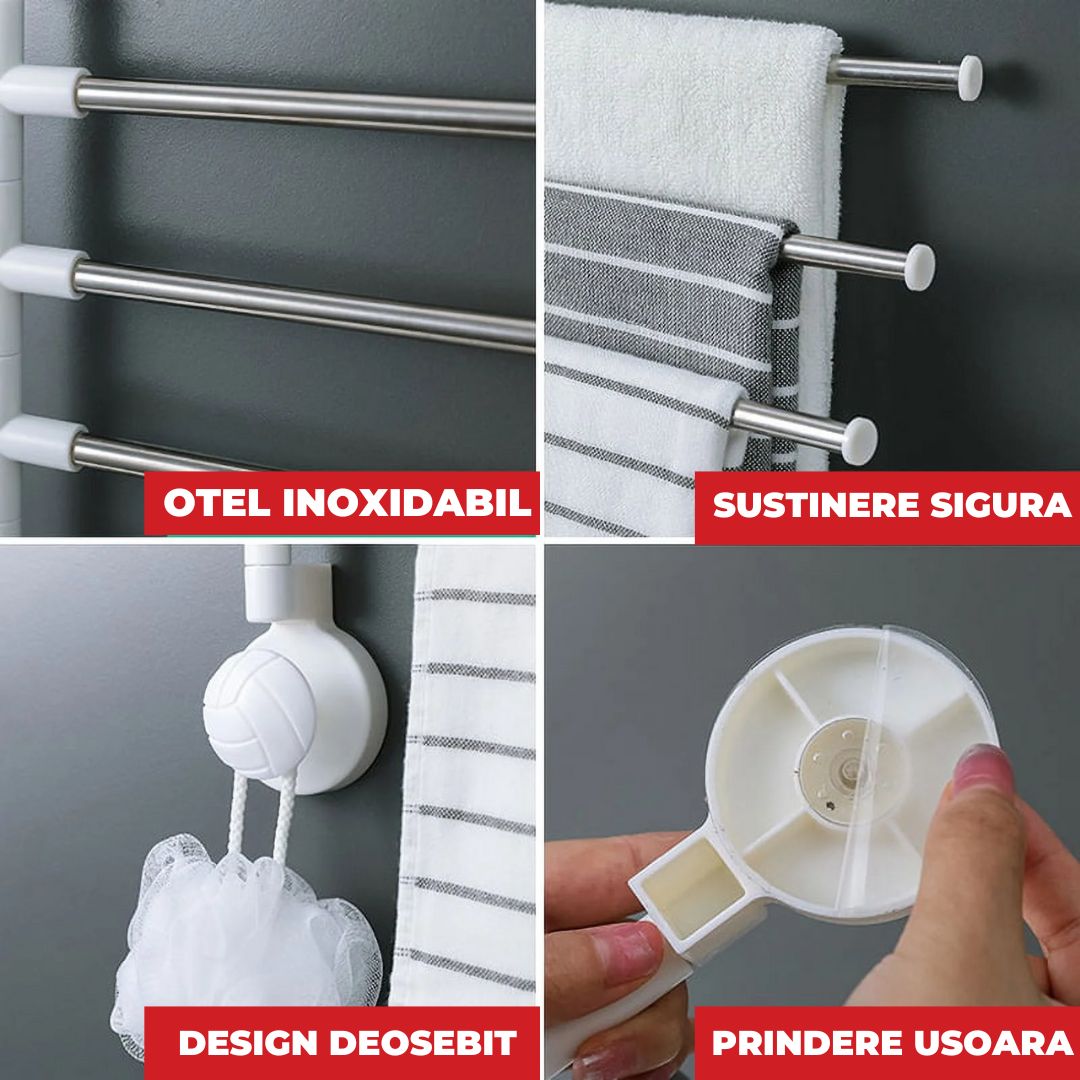 OTEL INOXIDABIL

SUSTINERE SIGURA

DESIGN DEOSEBIT

PRINDERE USOARA