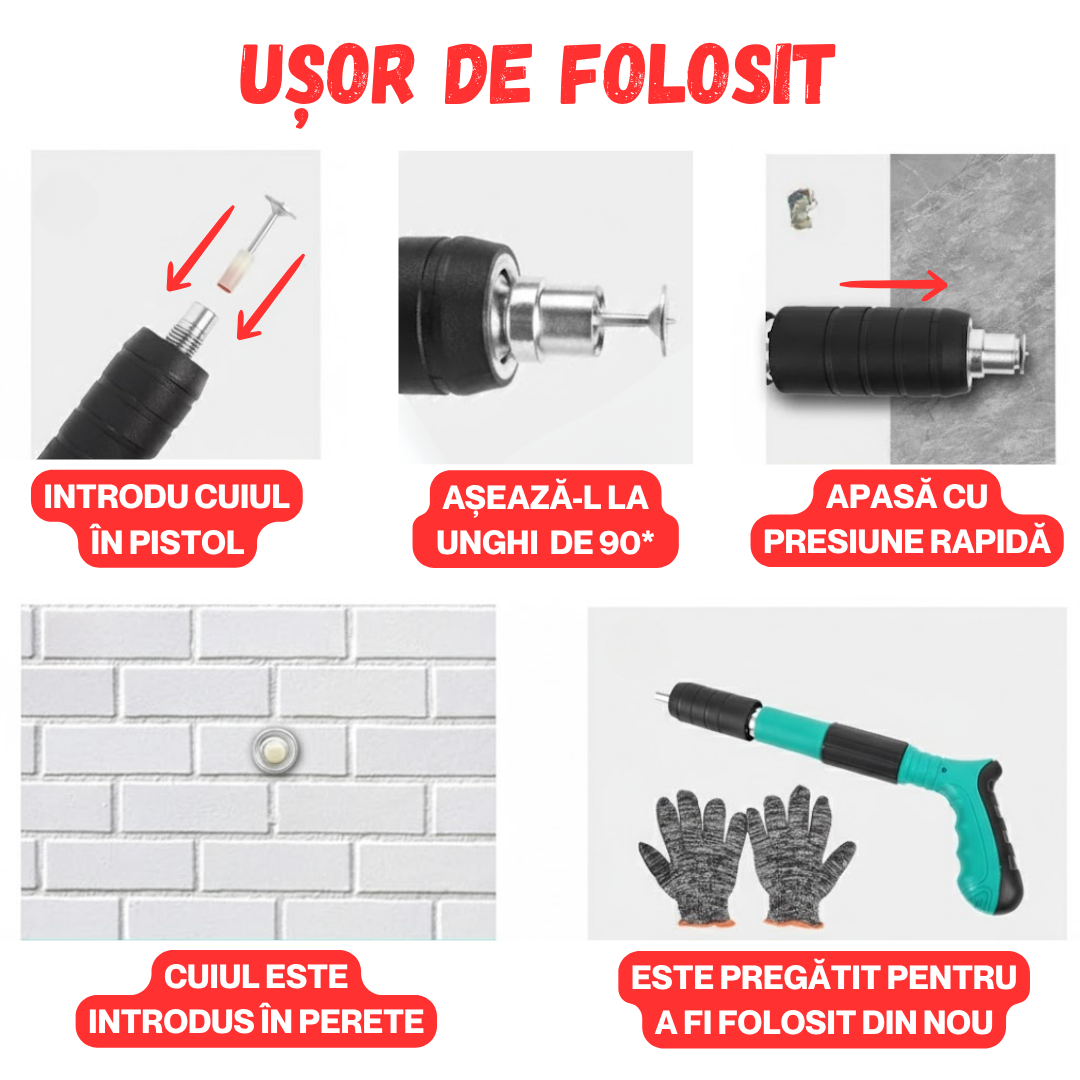 UȘOR DE FOLOSIT

INTRODU CUIUL ÎN PISTOL

AȘEAZĂ-L LA UNGHI DE 90*

APASĂ CU PRESIUNE RAPIDĂ

CUIUL ESTE INTRODUS ÎN PERETE

ESTE PREGĂTIT PENTRU A FI FOLOSIT DIN NOU