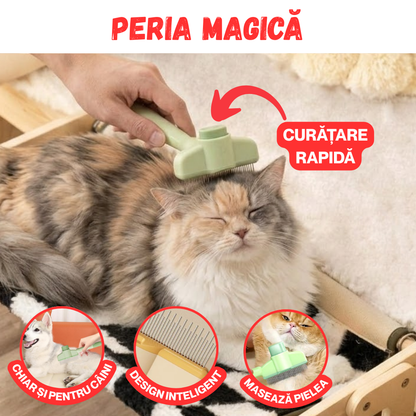 PERIA MAGICĂ

CURĂȚARE RAPIDĂ

CHIAR ȘI PENTRU CÂINI

DESIGN INTELIGENT

MASEAZĂ PIELEA