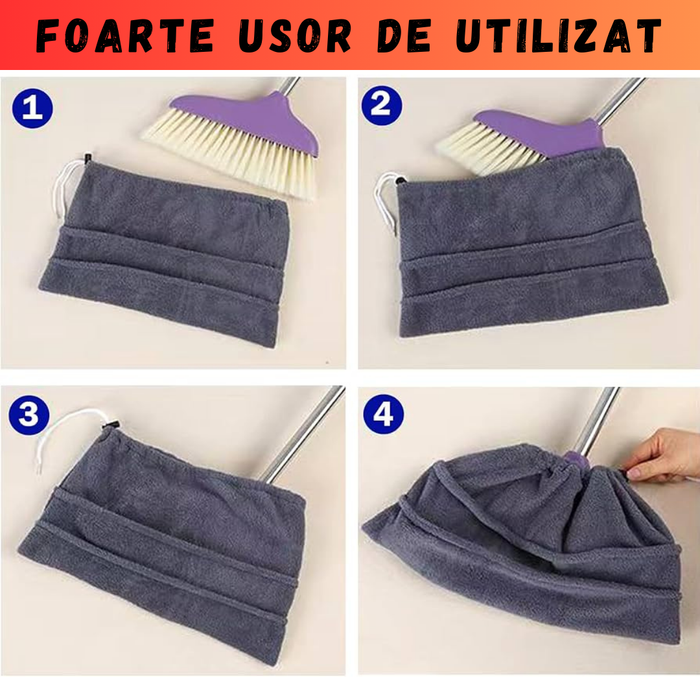 FOARTE USOR DE UTILIZAT

1

2

3

4