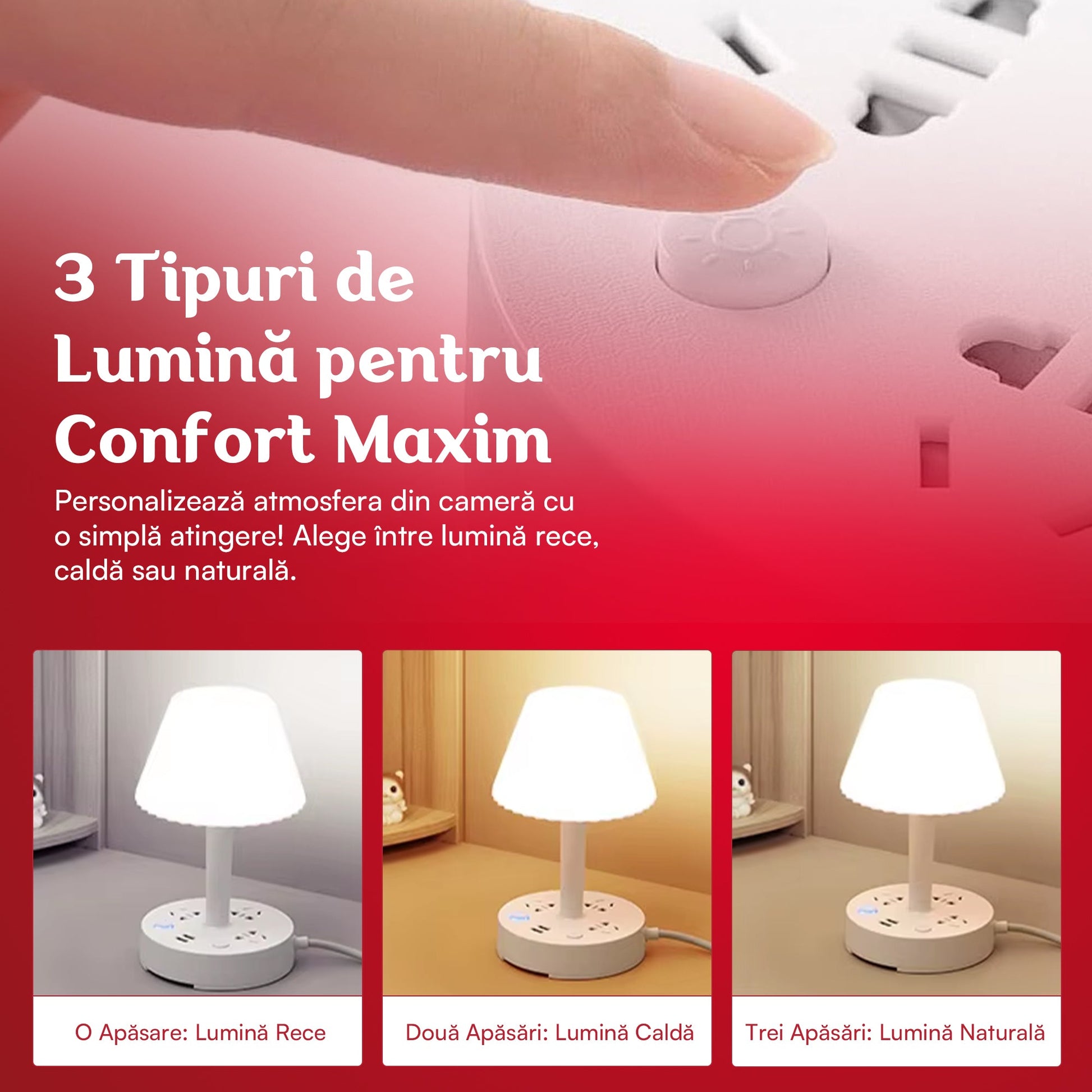 3 Tipuri de Lumină pentru Confort Maxim

Personalizează atmosfera din cameră cu o simplă atingere! Alege între lumină rece, caldă sau naturală.

O Apăsare: Lumină Rece

Două Apăsări: Lumină Caldă

Trei Apăsări: Lumină Naturală