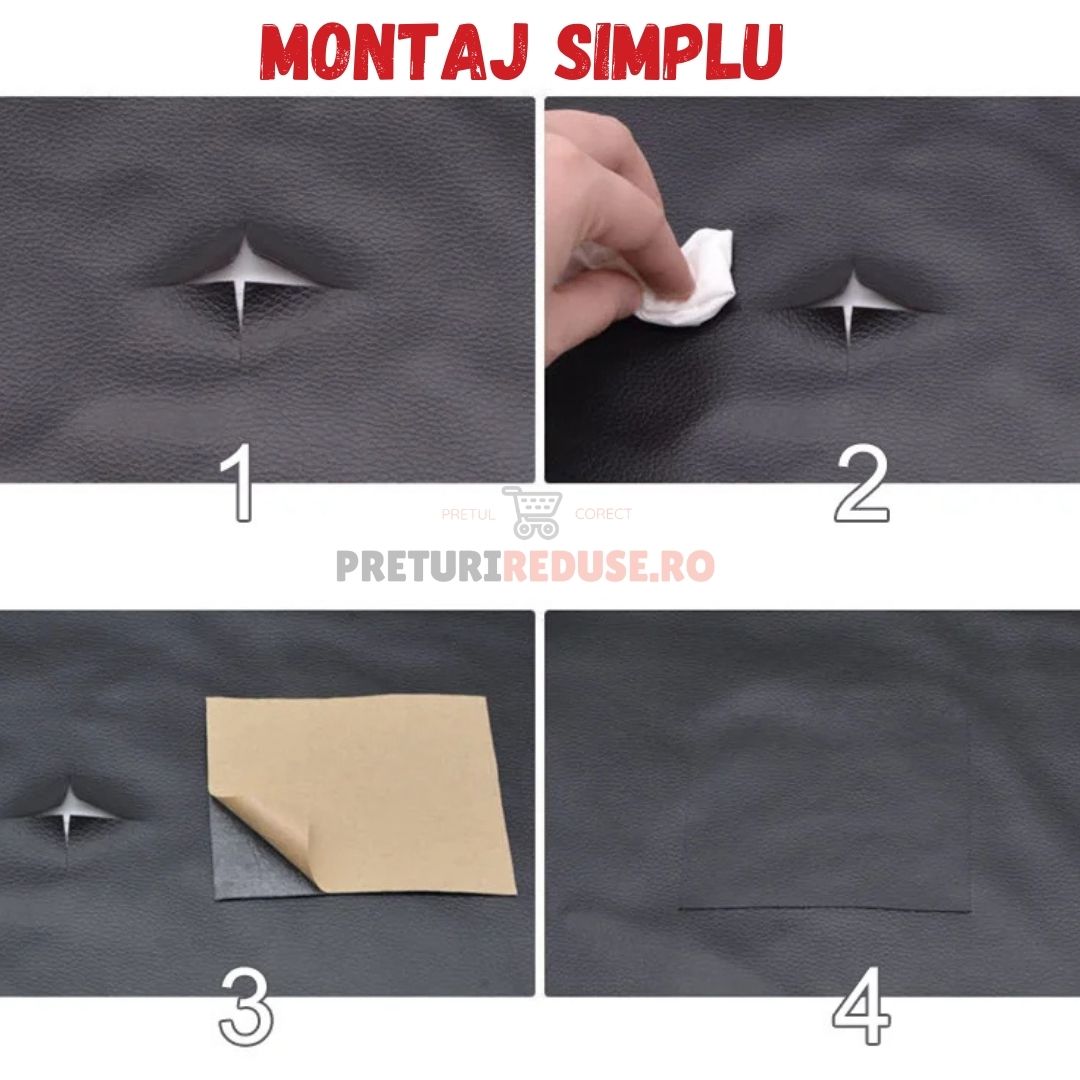 MONTAJ SIMPLU

1

2

PRETUL CORECT

PRETURIREDUSE.RO

3

4