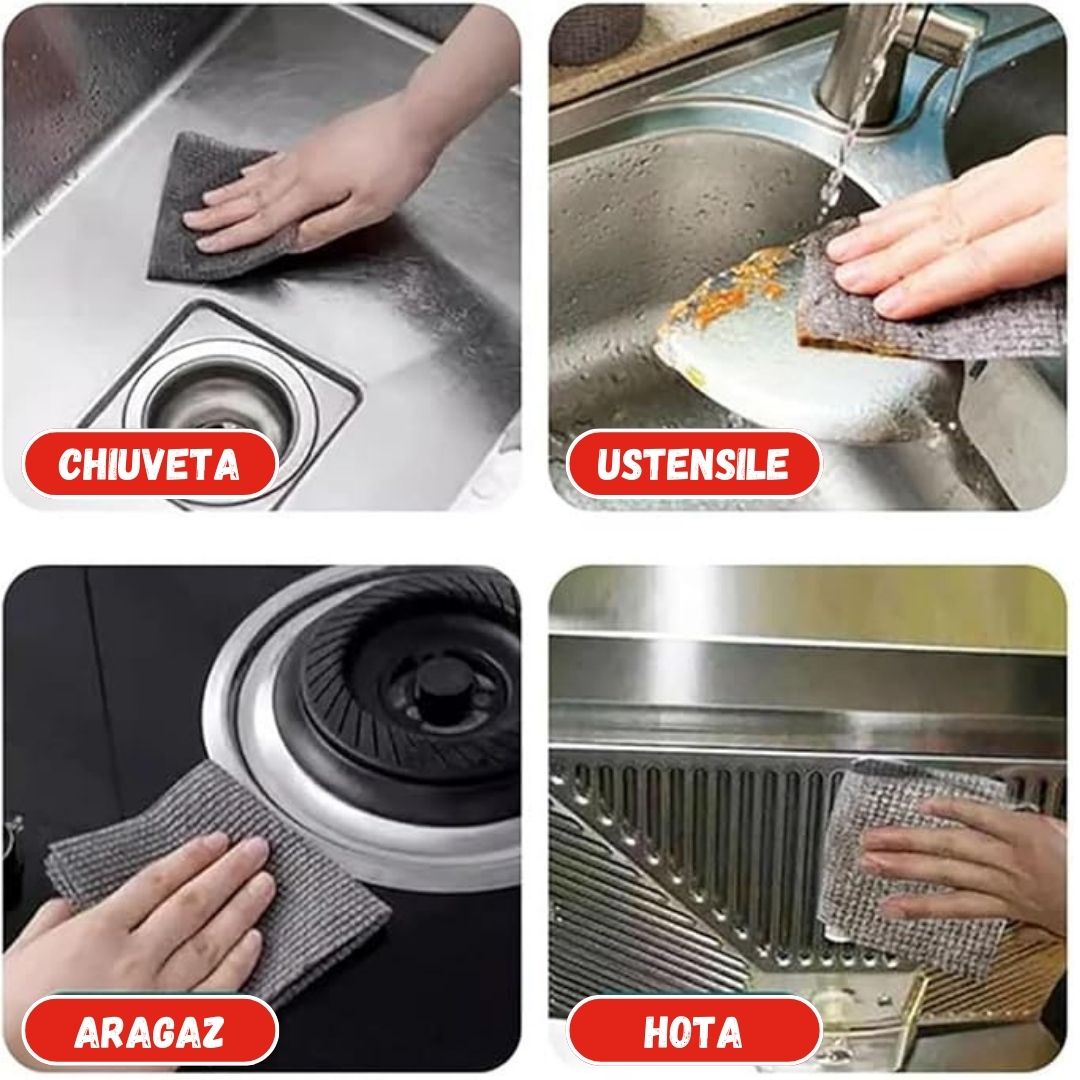 CHIUVETA

USTENSILE

ARAGAZ

HOTA