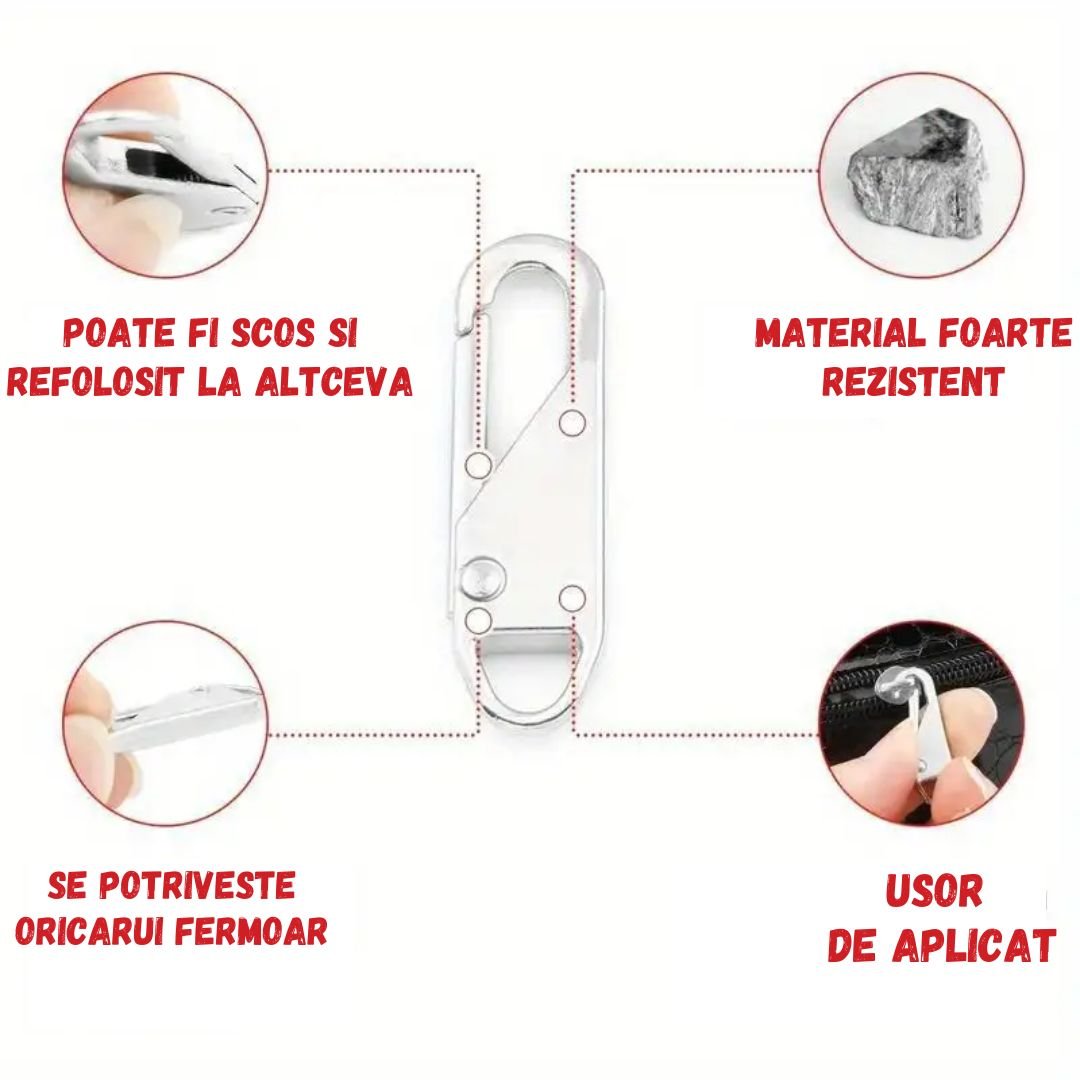 POATE FI SCOS SI REFOLOSIT LA ALTCEVA

MATERIAL FOARTE REZISTENT

SE POTRIVESTE ORICARUI FERMOAR

USOR DE APLICAT