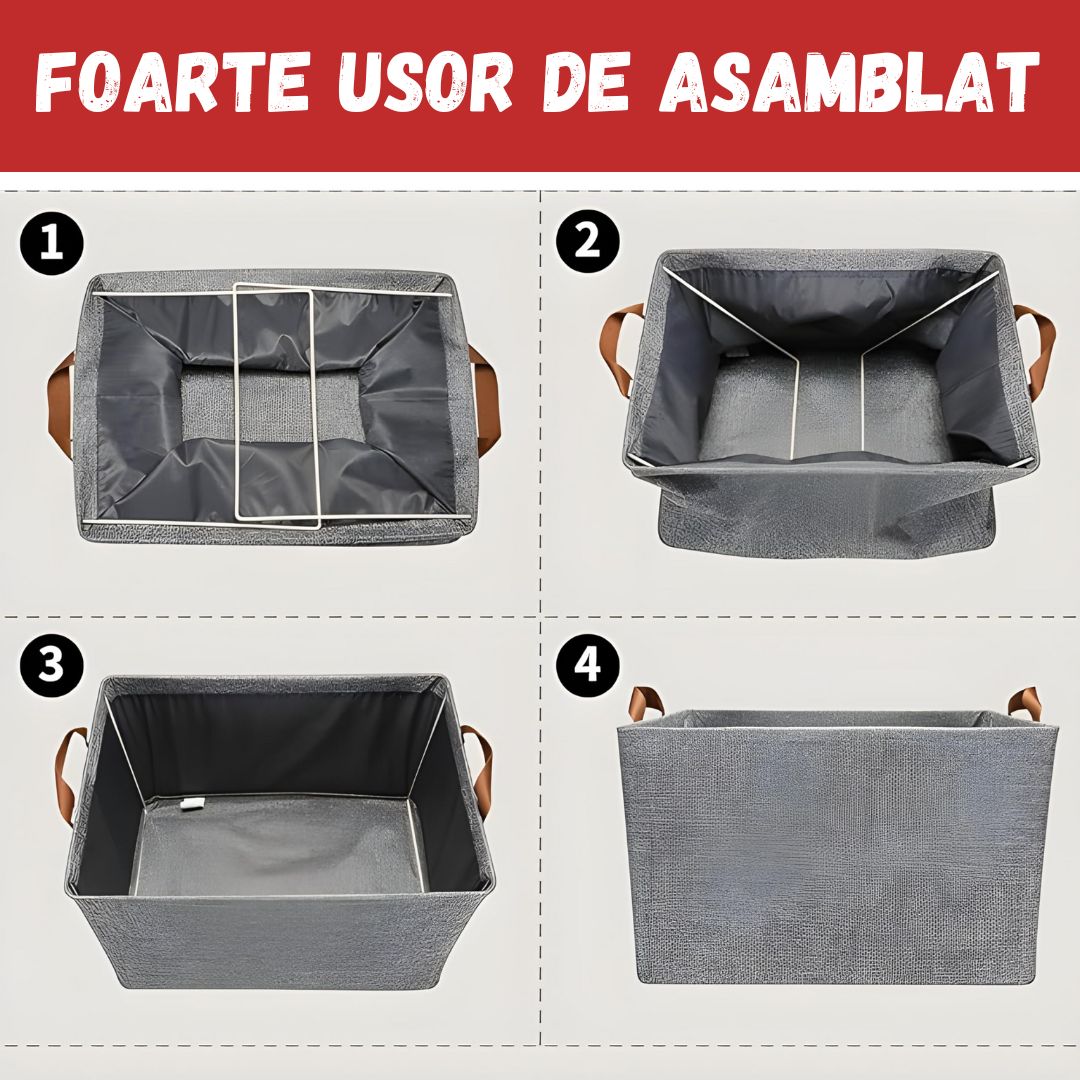 FOARTE USOR DE ASAMBLAT

1

2

3

4