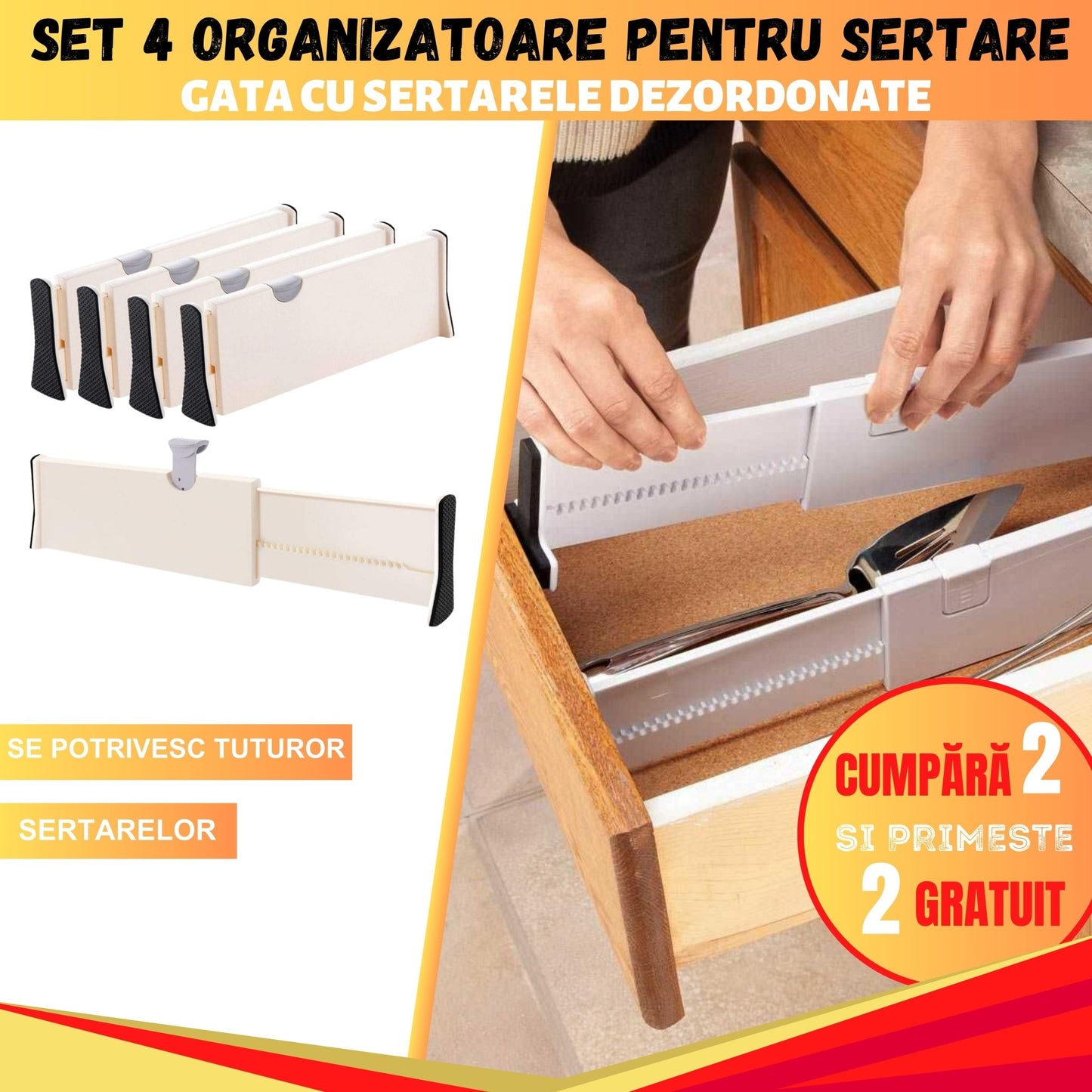 SET 4 ORGANIZATOARE PENTRU SERTARE
GATA CU SERTARELE DEZORDONATE

SE POTRIVESC TUTUROR

SERTARELOR

CUMPĂRĂ 2
SI PRIMESTE
2 GRATUIT