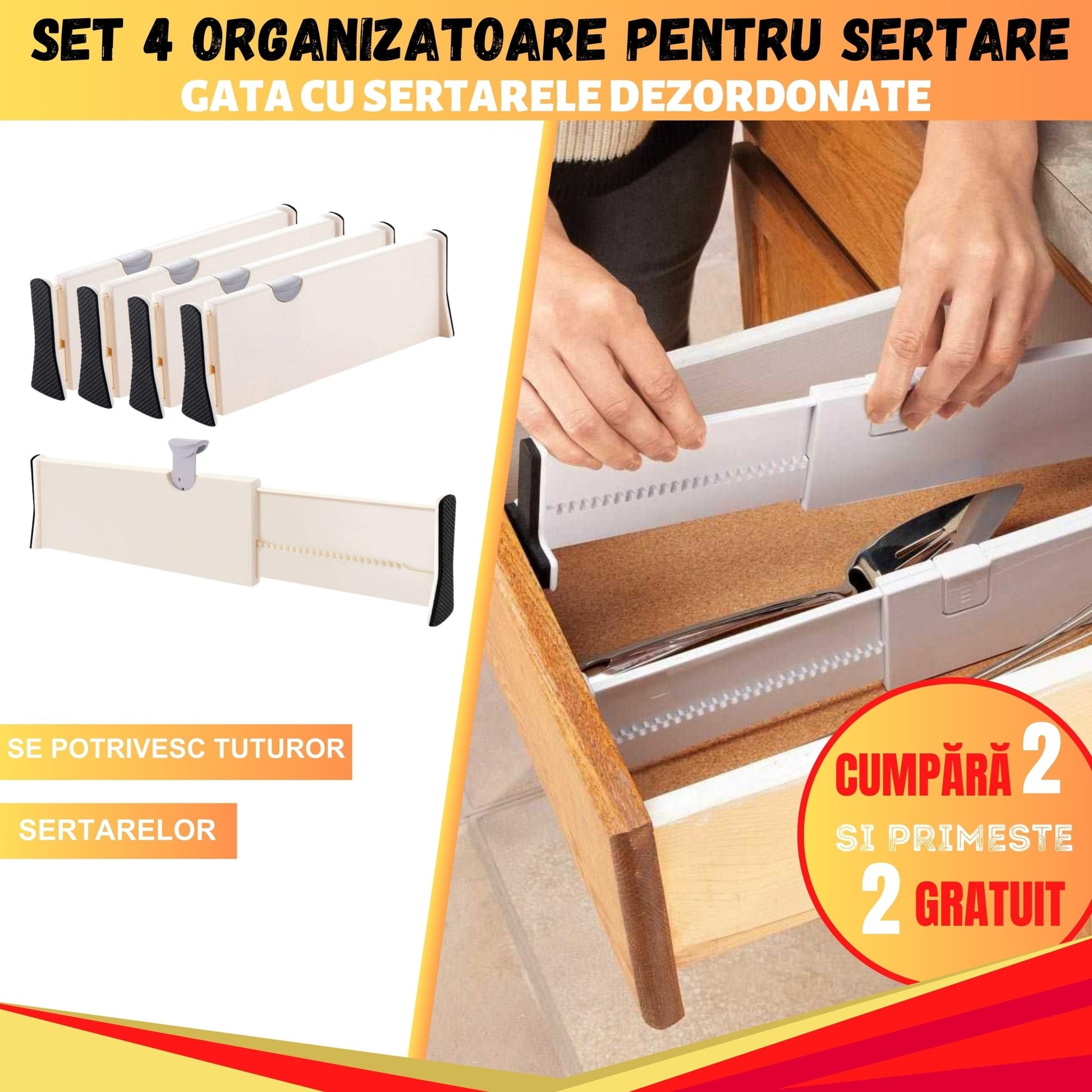 SET 4 ORGANIZATOARE PENTRU SERTARE
GATA CU SERTARELE DEZORDONATE

SE POTRIVESC TUTUROR

SERTARELOR

CUMPĂRĂ 2
SI PRIMESTE
2 GRATUIT