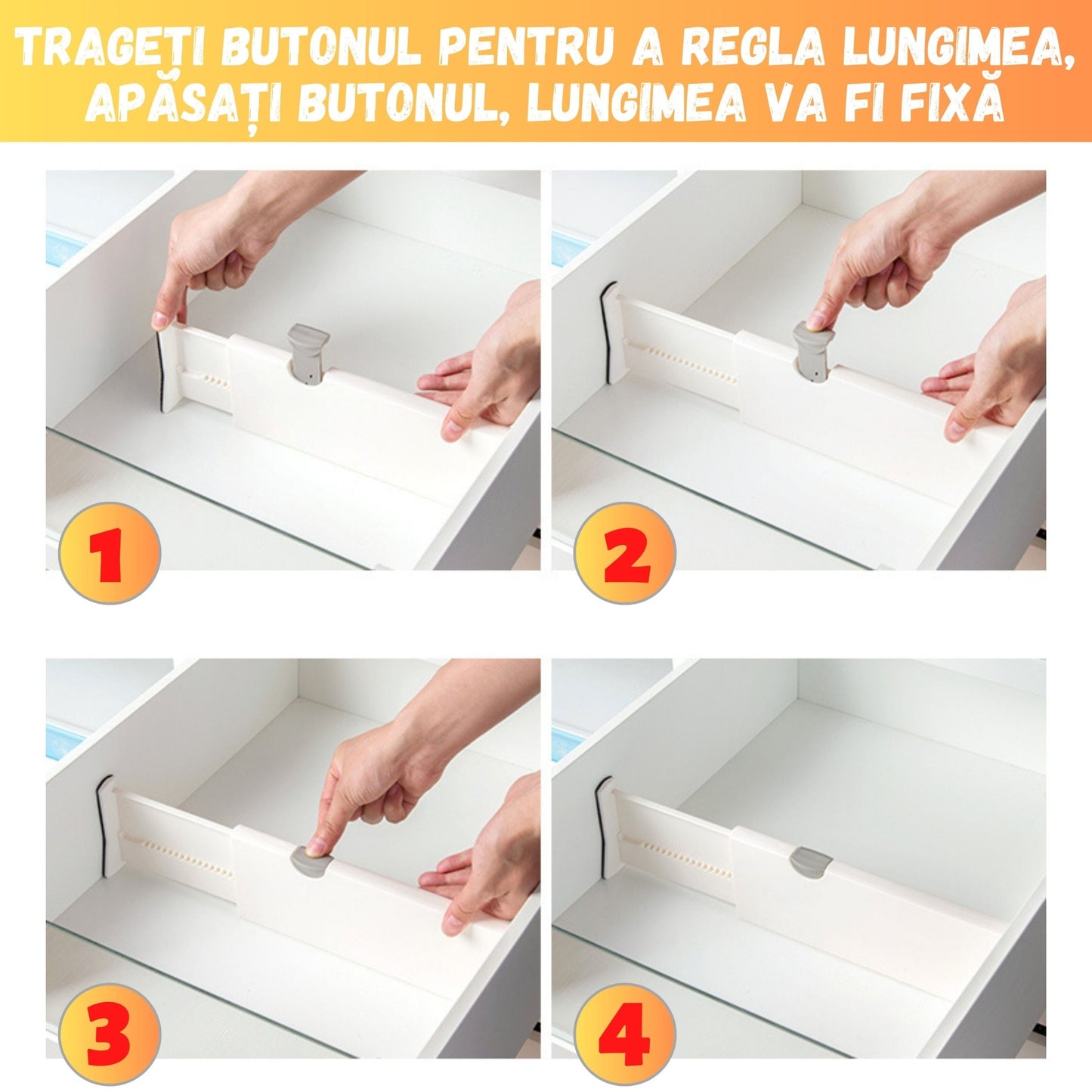 TRAGEȚI BUTONUL PENTRU A REGLA LUNGIMEA, APĂSAȚI BUTONUL, LUNGIMEA VA FI FIXĂ

1

2

3

4