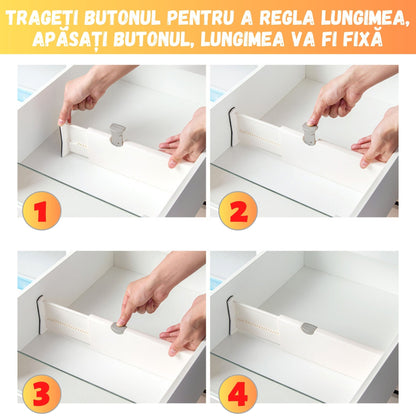 TRAGEȚI BUTONUL PENTRU A REGLA LUNGIMEA, APĂSAȚI BUTONUL, LUNGIMEA VA FI FIXĂ

1

2

3

4