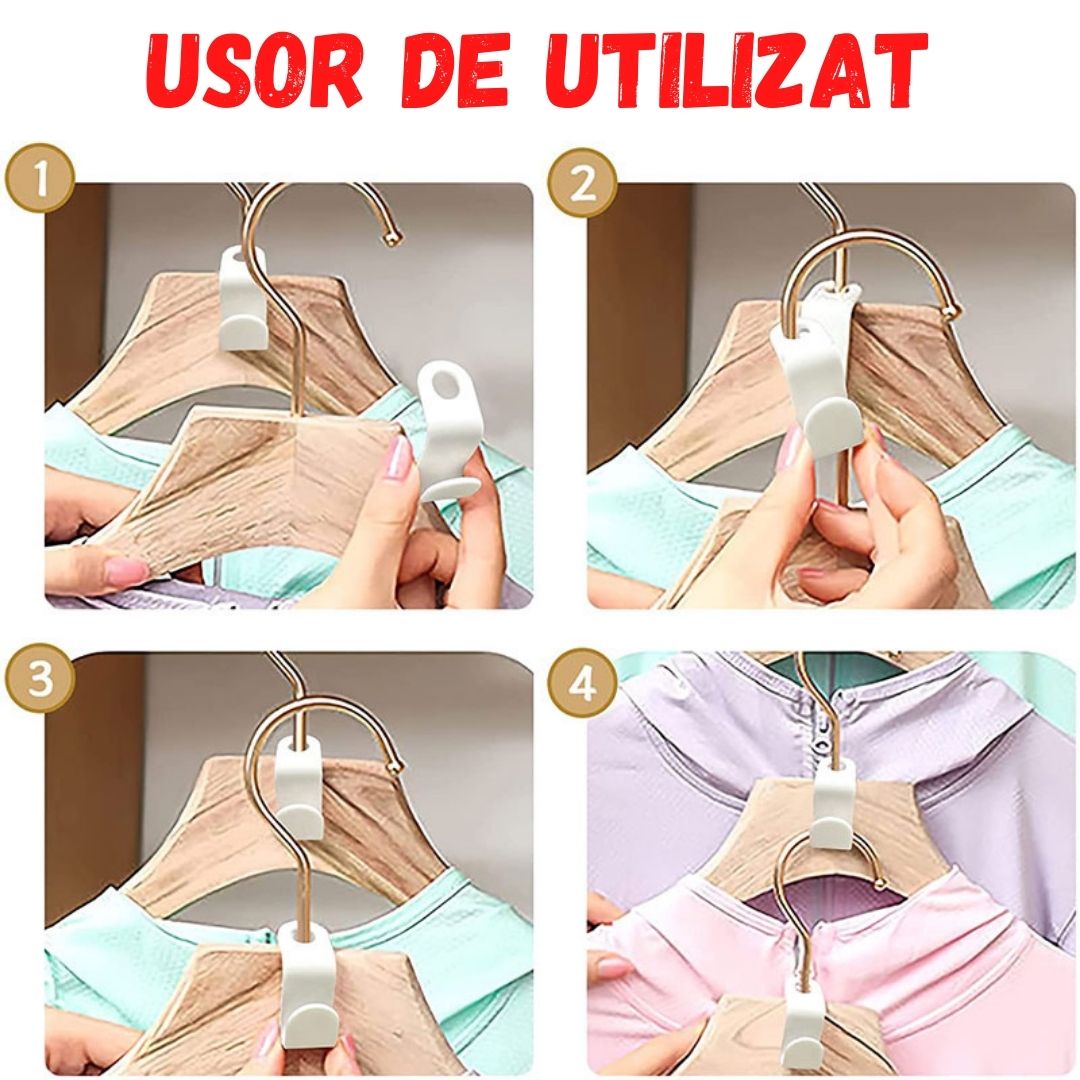 USOR DE UTILIZAT

1

2

3

4