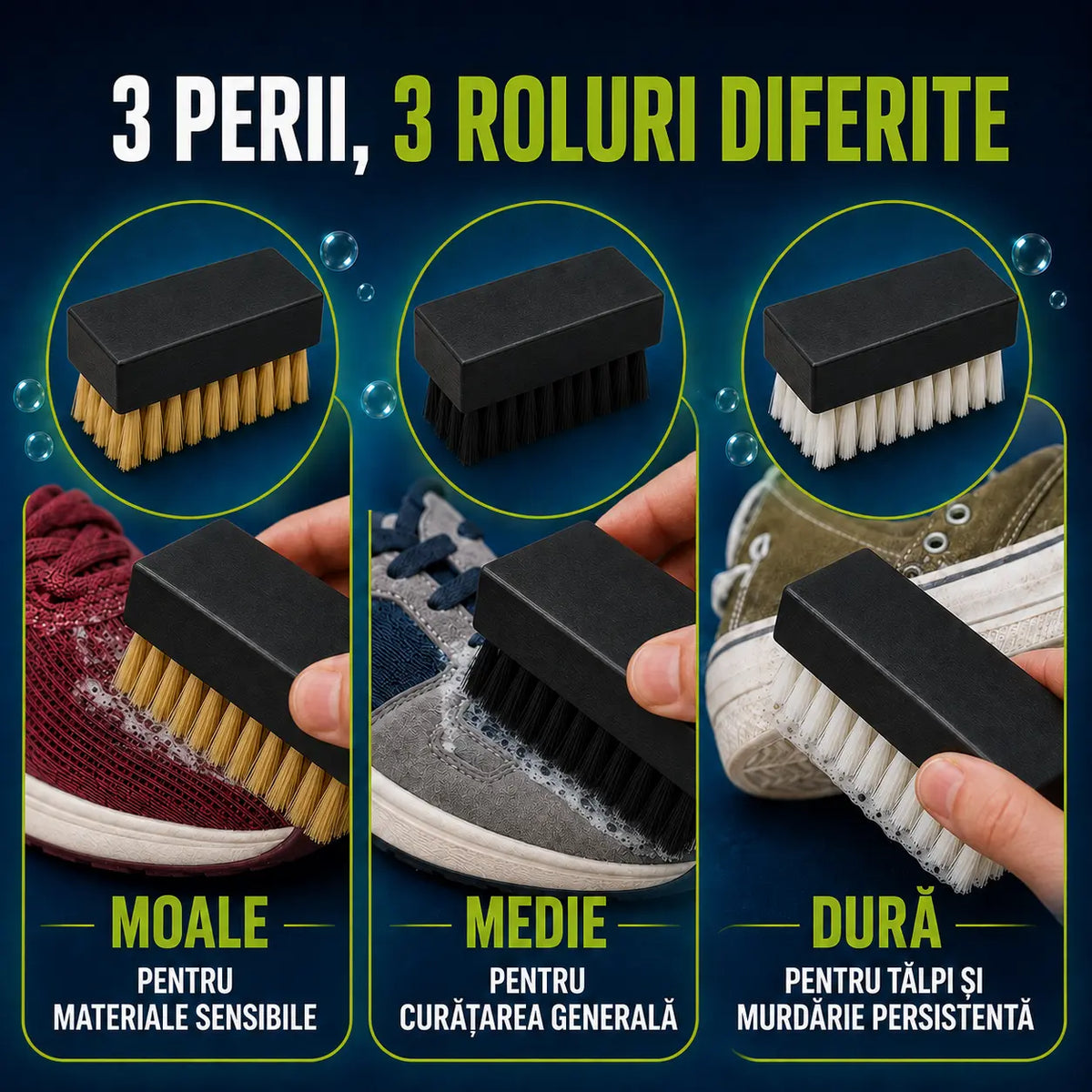 3 PERII, 3 ROLURI DIFERITE

MOALE
PENTRU MATERIALE SENSIBILE

MEDIE
PENTRU CURĂȚAREA GENERALĂ

DURĂ
PENTRU TĂLPI ȘI MURDĂRIE PERSISTENTĂ