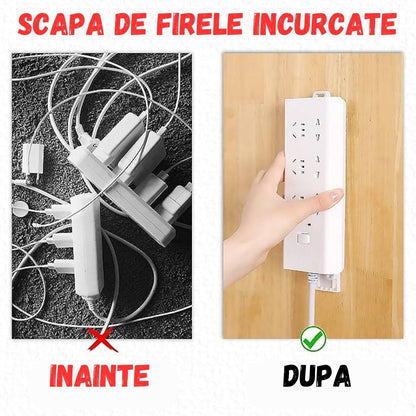 SCAPA DE FIRELE INCURCATE

INAINTE

DUPA