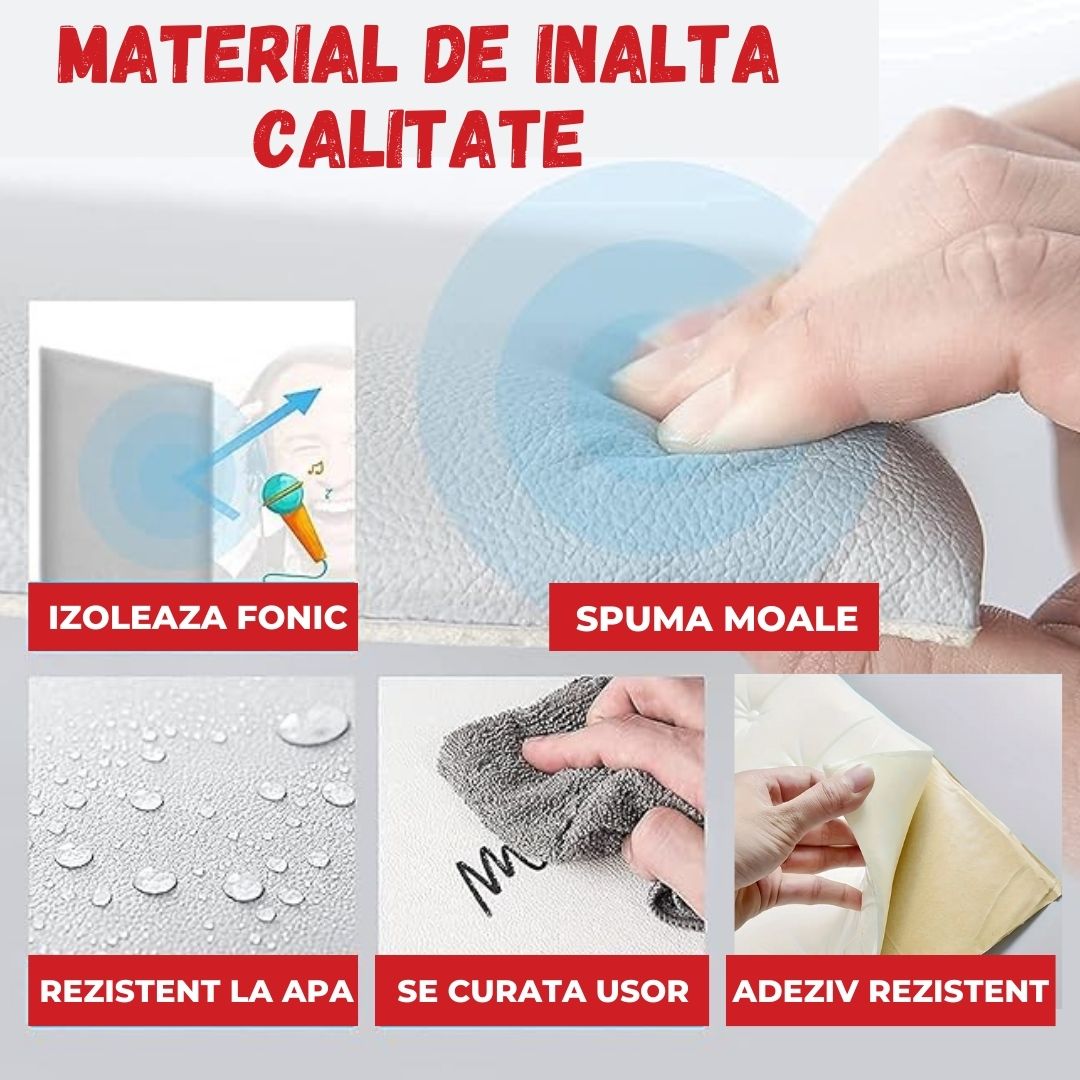 MATERIAL DE INALTA CALITATE

IZOLEAZA FONIC

SPUMA MOALE

REZISTENT LA APA

SE CURATA USOR

ADEZIV REZISTENT