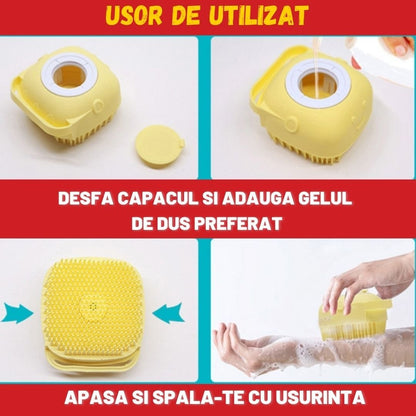 USOR DE UTILIZAT

DESFA CAPACUL SI ADAUGA GELUL DE DUS PREFERAT

APASA SI SPALA-TE CU USURINTA