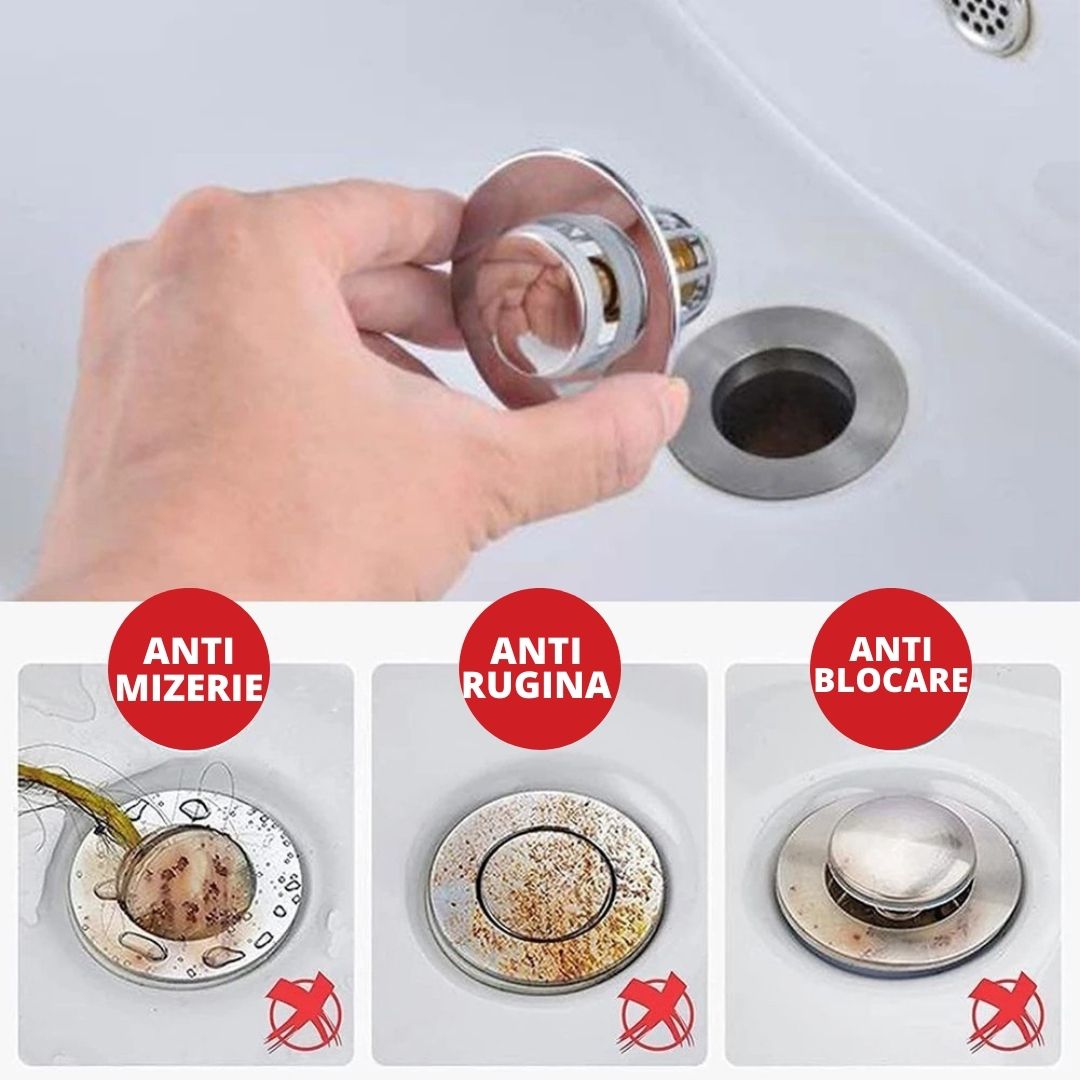 ANTI MIZERIE

ANTI RUGINA

ANTI BLOCARE