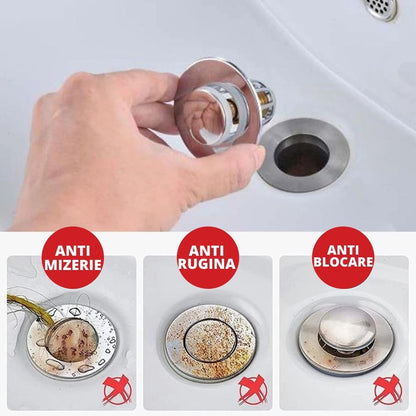 ANTI MIZERIE

ANTI RUGINA

ANTI BLOCARE