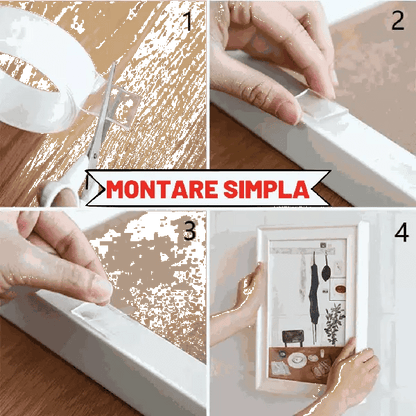 1

2

MONTARE SIMPLA

3

4