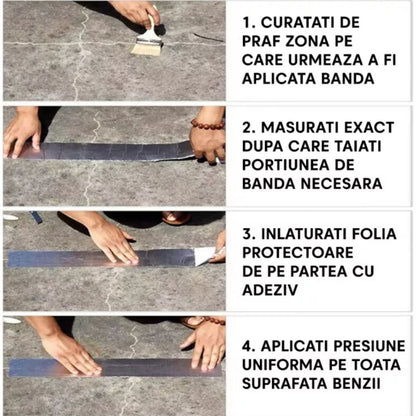 1. CURATATI DE PRAF ZONA PE CARE URMEAZA A FI APLICATA BANDA

2. MASURATI EXACT DUPA CARE TAIATI PORTIUNEA DE BANDA NECESARA

3. INLATURATI FOLIA PROTECTOARE DE PE PARTEA CU ADEZIV

4. APLICATI PRESIUNE UNIFORMA PE TOATA SUPRAFATA BENZII