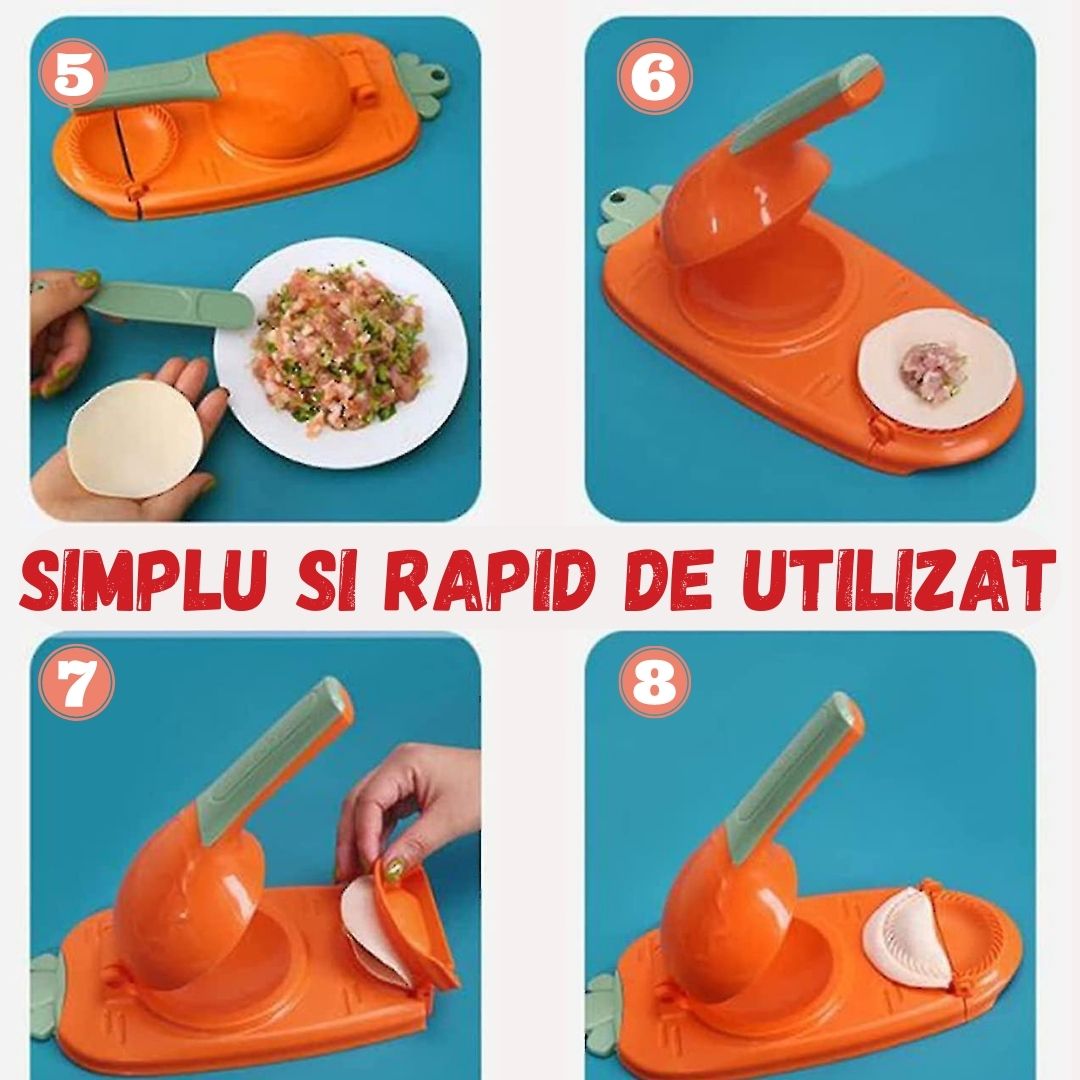 5

6

SIMPLU SI RAPID DE UTILIZAT

7

8