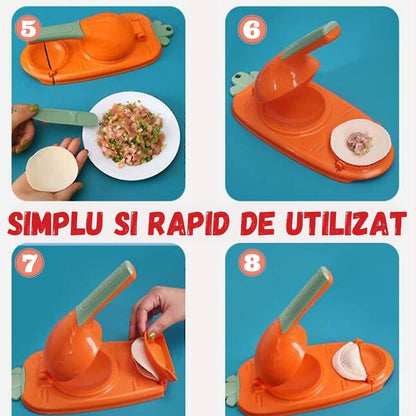 5

6

SIMPLU SI RAPID DE UTILIZAT

7

8