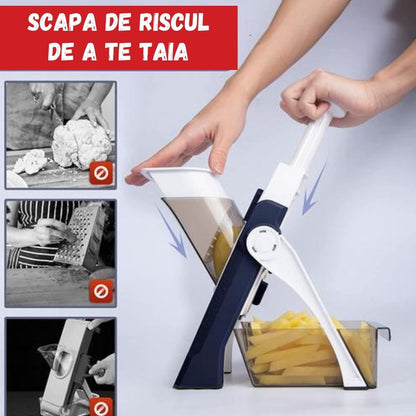 SCAPA DE RISCUL DE A TE TAIA