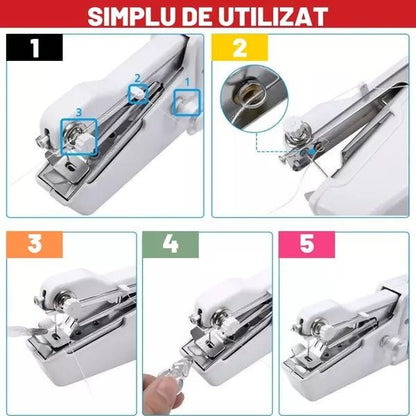 SIMPLU DE UTILIZAT

1

3

2

1

2

3

4

5