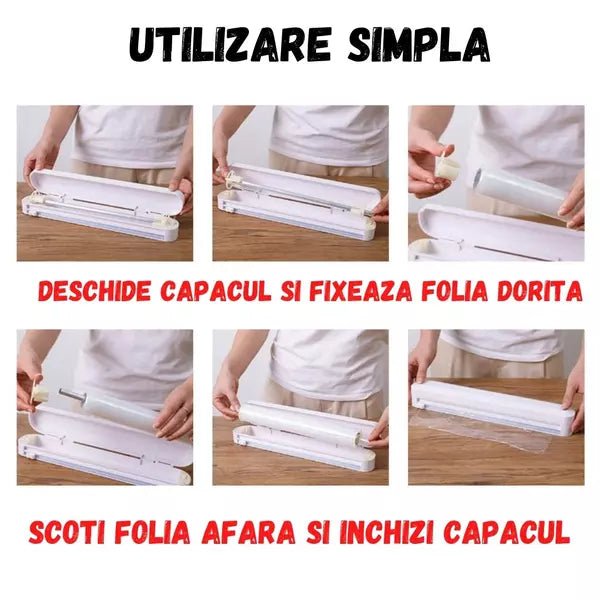 UTILIZARE SIMPLA

DESCHIDE CAPACUL SI FIXEAZA FOLIA DORITA

SCOTI FOLIA AFARA SI INCHIZI CAPACUL