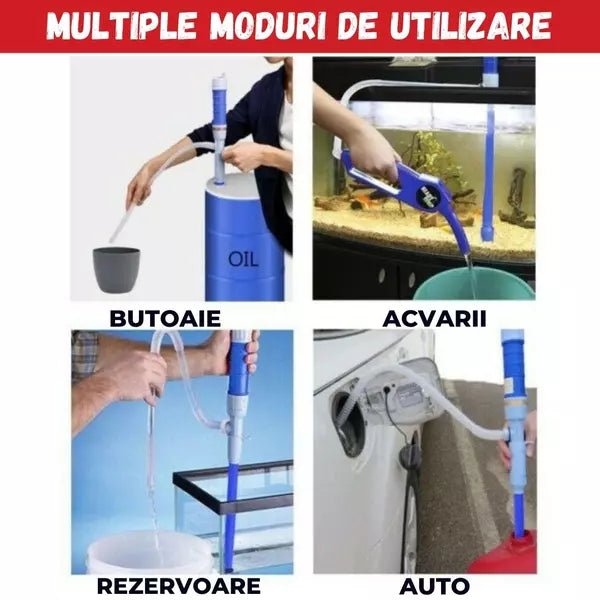 MULTIPLE MODURI DE UTILIZARE

OIL

BUTOAIE

ACVARII

REZERVOARE

AUTO