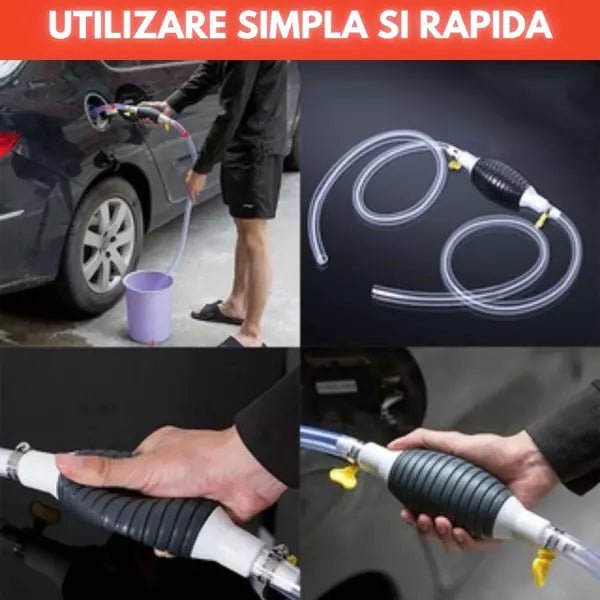 UTILIZARE SIMPLA SI RAPIDA