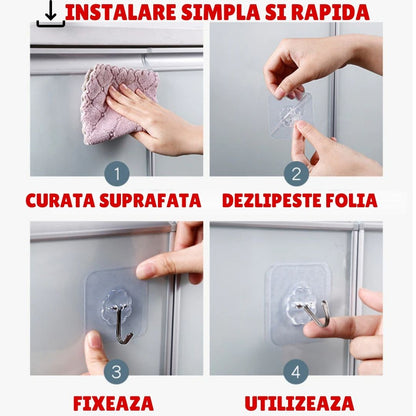 INSTALARE SIMPLA SI RAPIDA

1

CURATA SUPRAFATA

2

DEZLIPESTE FOLIA

3

FIXEAZA

4

UTILIZEAZA