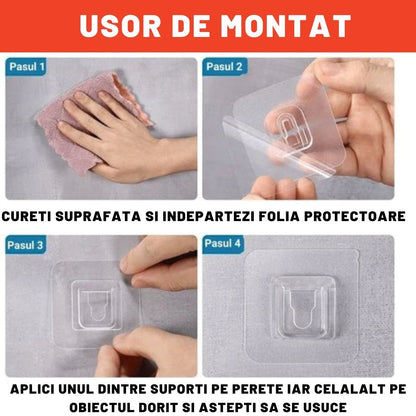 USOR DE MONTAT

Pasul 1

Pasul 2

CURETI SUPRAFATA SI INDEPARTEZI FOLIA PROTECTOARE

Pasul 3

Pasul 4

APLICI UNUL DINTRE SUPORTI PE PERETE IAR CELALALT PE OBIECTUL DORIT SI ASTEPTI SA SE USUCE