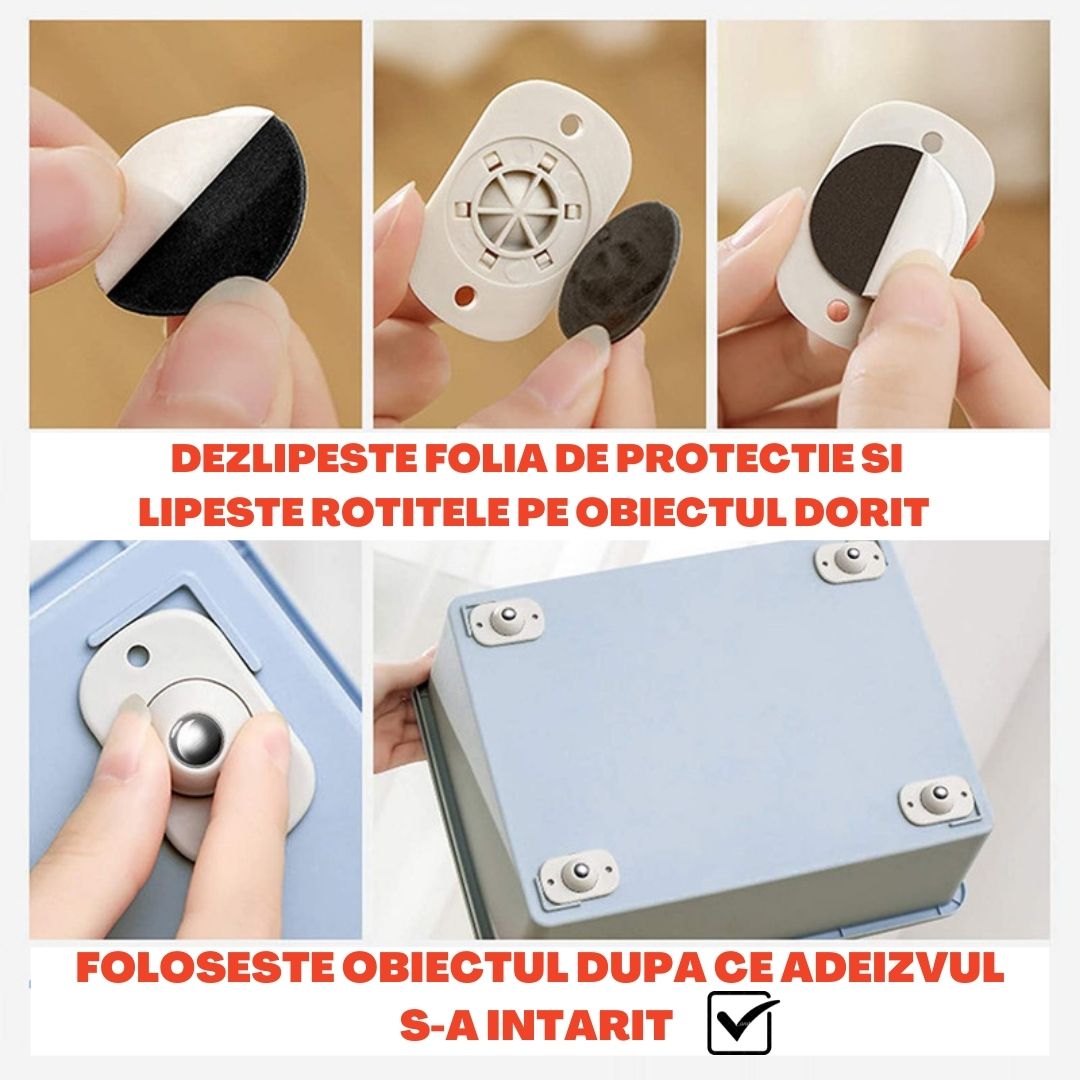 DEZLIPESTE FOLIA DE PROTECTIE SI LIPESTE ROTITELE PE OBIECTUL DORIT

FOLOSESTE OBIECTUL DUPA CE ADEIZVUL S-A INTARIT