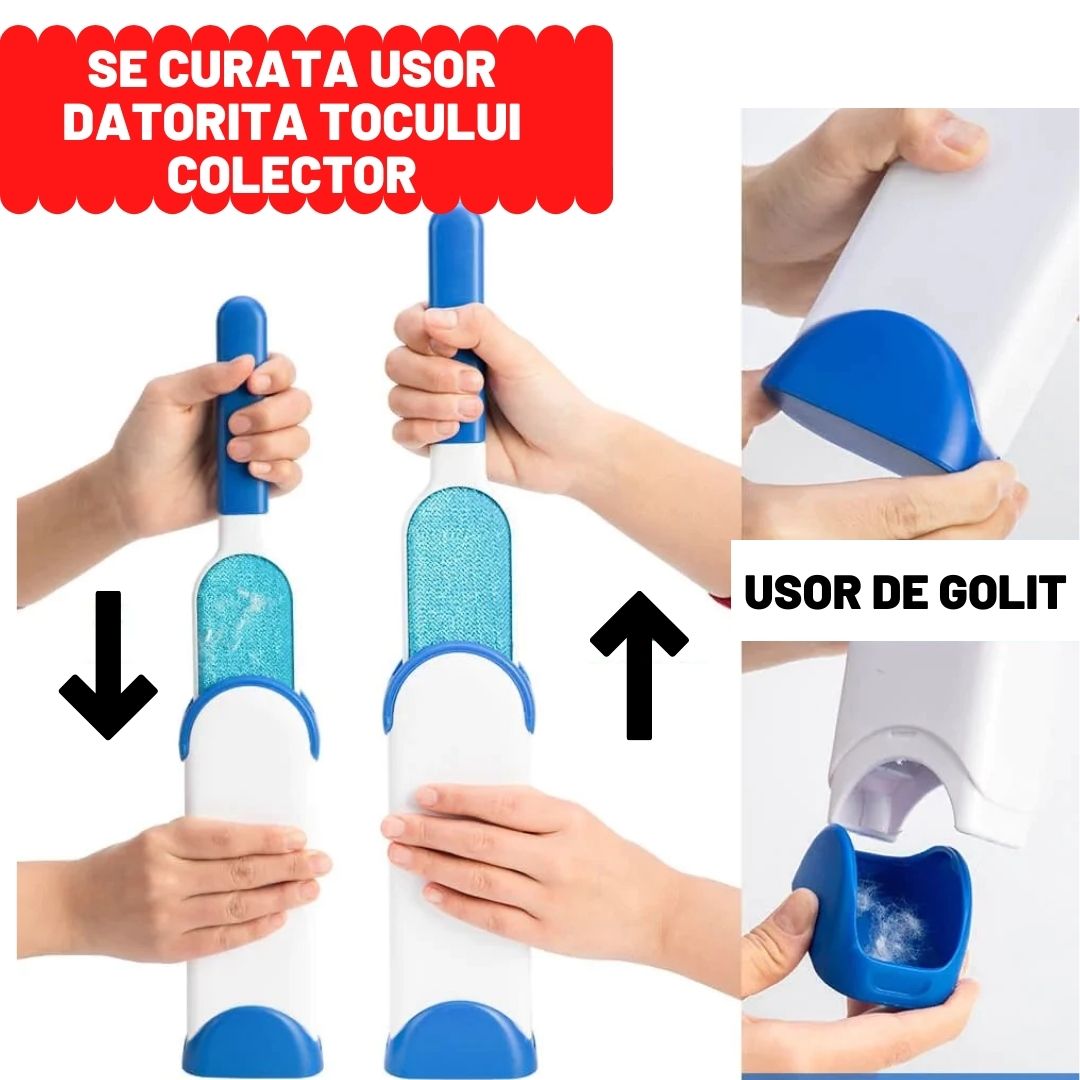 SE CURATA USOR DATORITA TOCULUI COLECTOR

USOR DE GOLIT