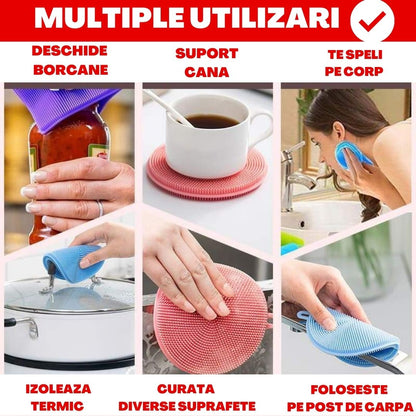 MULTIPLE UTILIZARI

DESCHIDE BORCANE

SUPORT CANA

TE SPELI PE CORP

IZOLEAZA TERMIC

CURATA DIVERSE SUPRAFETE

FOLOSESTE PE POST DE CARPA