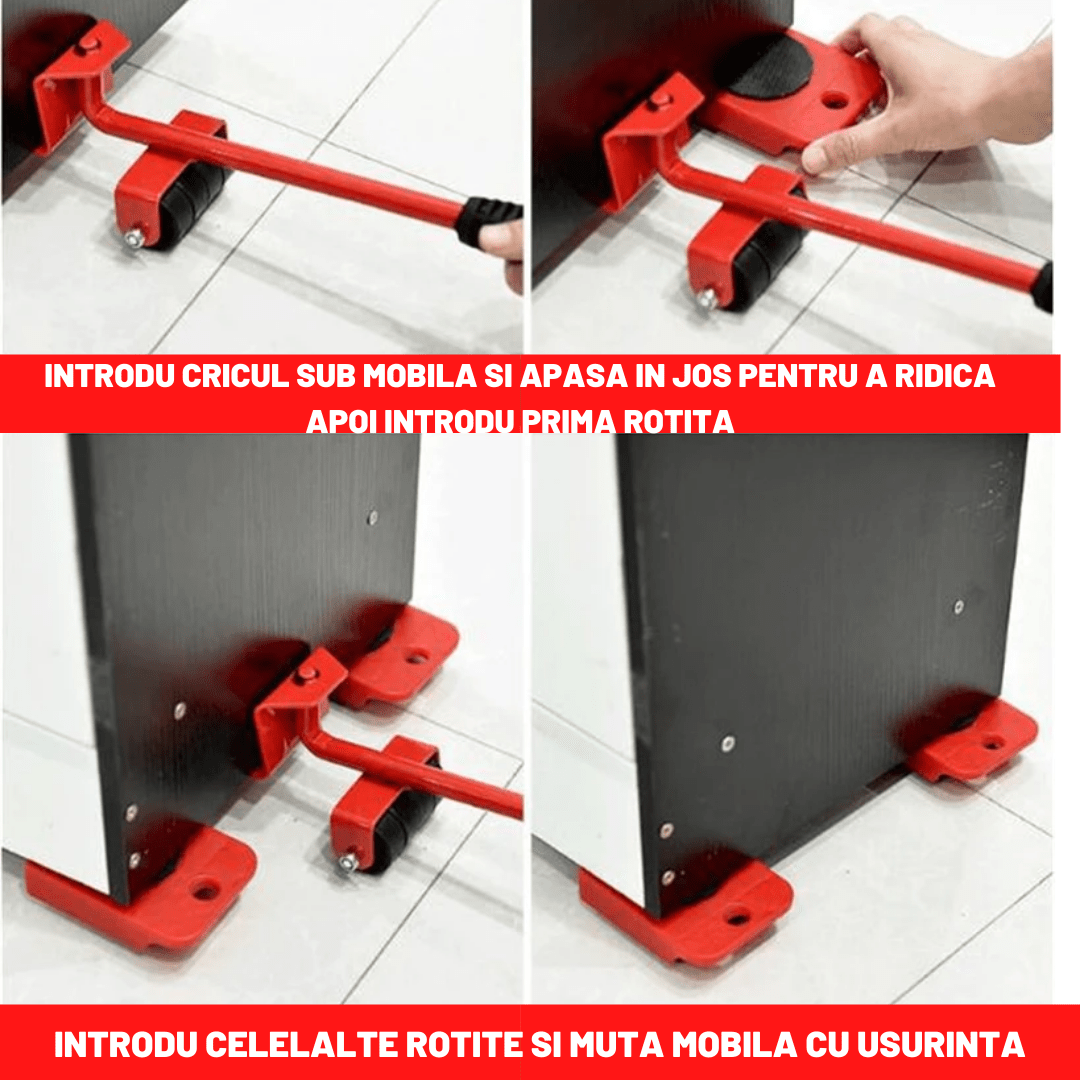 INTRODU CRICUL SUB MOBILA SI APASA IN JOS PENTRU A RIDICA APOI INTRODU PRIMA ROTITA

INTRODU CELELALTE ROTITE SI MUTA MOBILA CU USURINTA