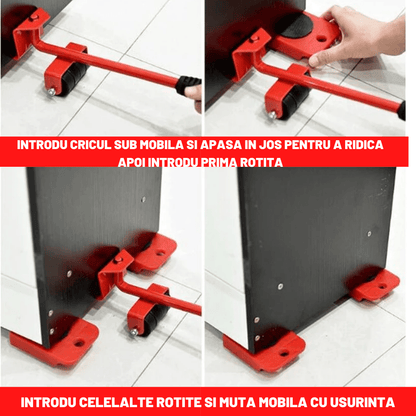 INTRODU CRICUL SUB MOBILA SI APASA IN JOS PENTRU A RIDICA APOI INTRODU PRIMA ROTITA

INTRODU CELELALTE ROTITE SI MUTA MOBILA CU USURINTA