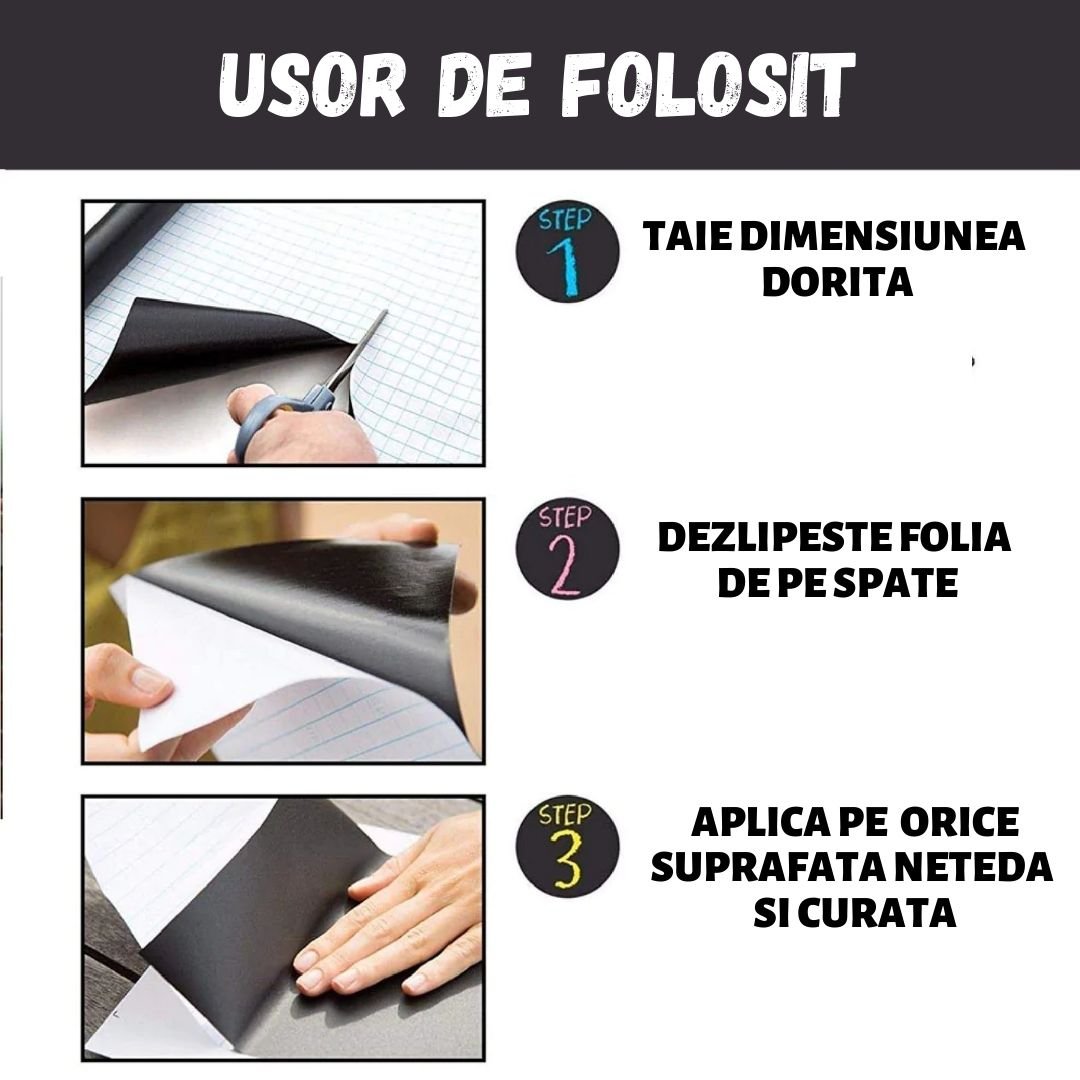 USOR DE FOLOSIT

STEP 1

TAIE DIMENSIUNEA DORITA

STEP 2

DEZLIPESTE FOLIA DE PE SPATE

STEP 3

APLICA PE ORICE SUPRAFATA NETEDA SI CURATA